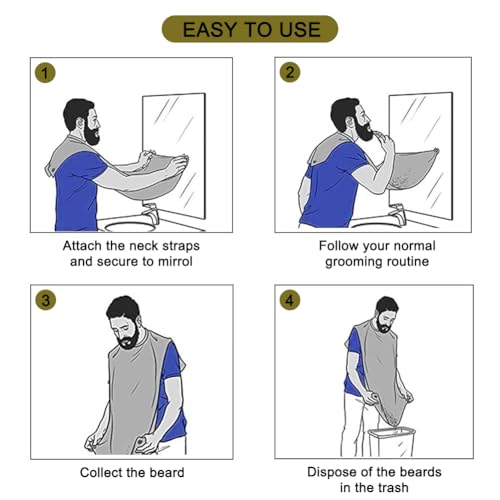 EASY TO USE

1

Attach the neck straps and secure to mirrol

2

Follow your normal grooming routine

3

Collect the beard

4

Dispose of the beards in the trash