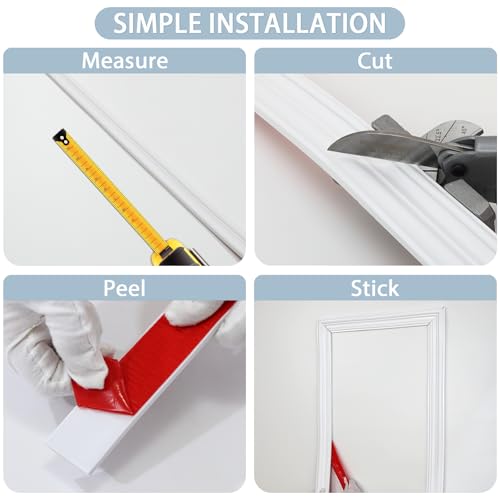 SIMPLE INSTALLATION

Measure

Cut

Peel

Stick