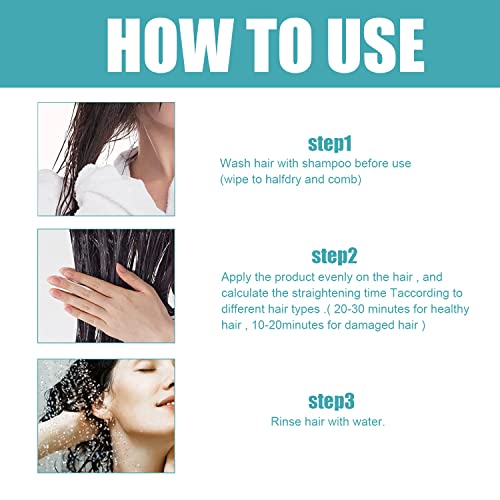 HOW TO USE

step1
Wash hair with shampoo before use (wipe to halfdry and comb)

step2
Apply the product evenly on the hair , and calculate the straightening time Taccording to different hair types .( 20-30 minutes for healthy hair , 10-20minutes for damaged hair )

step3
Rinse hair with water.