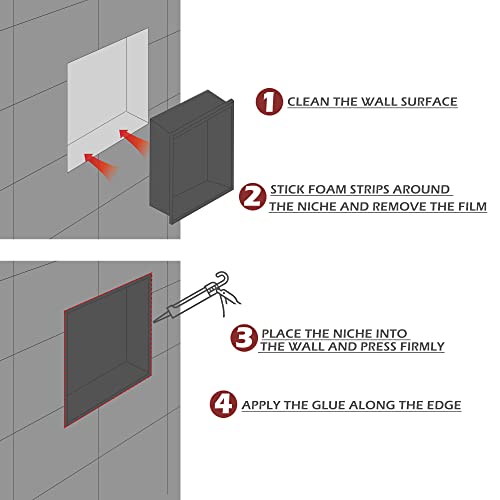 1 CLEAN THE WALL SURFACE

2 STICK FOAM STRIPS AROUND THE NICHE AND REMOVE THE FILM

3 PLACE THE NICHE INTO THE WALL AND PRESS FIRMLY

4 APPLY THE GLUE ALONG THE EDGE