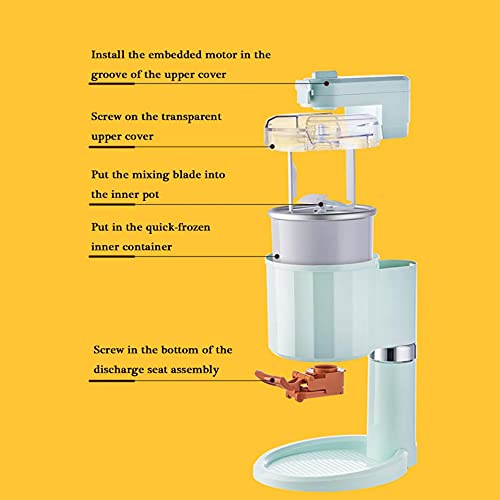 Install the embedded motor in the groove of the upper cover

Screw on the transparent upper cover

Put the mixing blade into the inner pot

Put in the quick-frozen inner container

Screw in the bottom of the discharge seat assembly