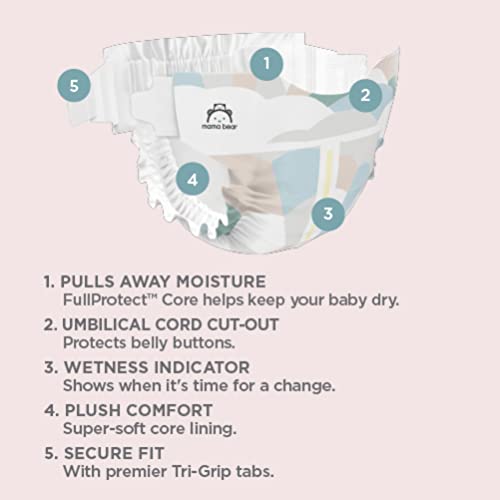 5

1

2

mama bear

4

3

1. PULLS AWAY MOISTURE
FullProtect™ Core helps keep your baby dry.

2. UMBILICAL CORD CUT-OUT
Protects belly buttons.

3. WETNESS INDICATOR
Shows when it's time for a change.

4. PLUSH COMFORT
Super-soft core lining.

5. SECURE FIT
With premier Tri-Grip tabs.