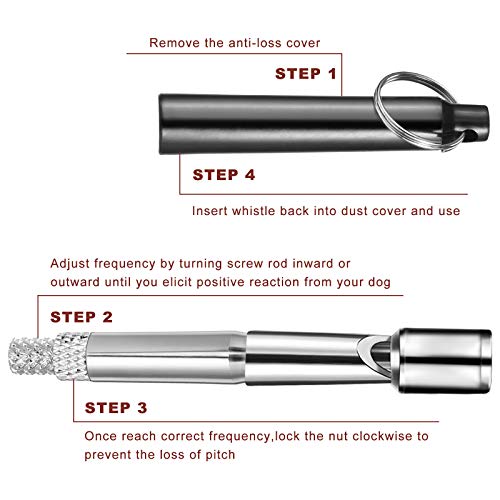 Remove the anti-loss cover

STEP 1

STEP 4

Insert whistle back into dust cover and use

Adjust frequency by turning screw rod inward or outward until you elicit positive reaction from your dog

STEP 2

STEP 3

Once reach correct frequency,lock the nut clockwise to prevent the loss of pitch