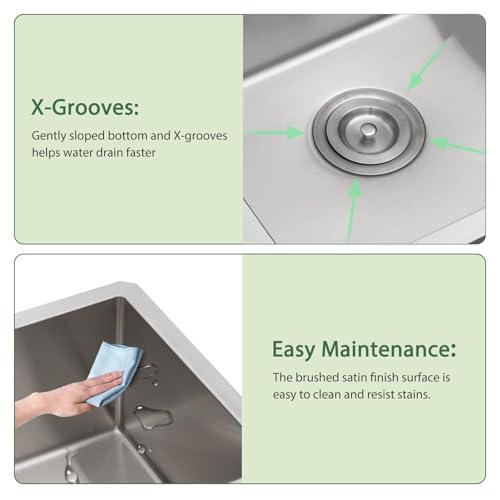 X-Grooves:

Gently sloped bottom and X-grooves helps water drain faster

Easy Maintenance:

The brushed satin finish surface is easy to clean and resist stains.