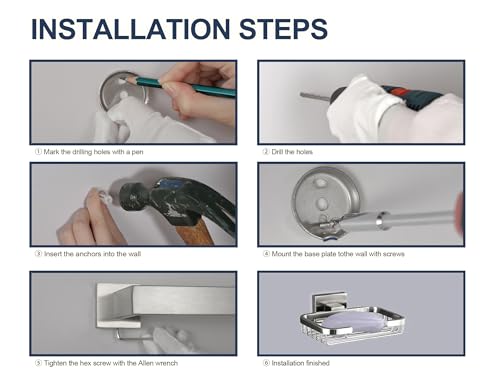 INSTALLATION STEPS

① Mark the drilling holes with a pen

② Drill the holes

③ Insert the anchors into the wall

④ Mount the base plate tothe wall with screws

⑤ Tighten the hex screw with the Allen wrench

⑥ Installation finished