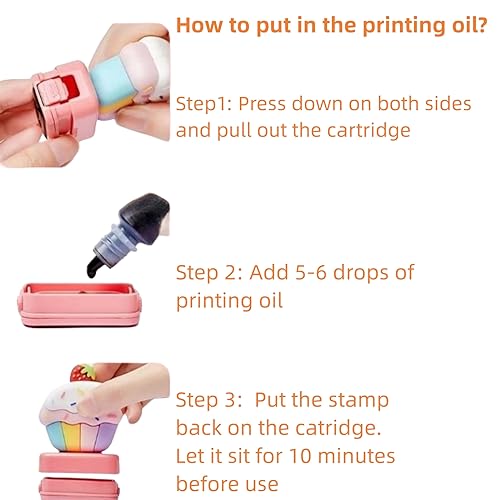 How to put in the printing oil?

Step1: Press down on both sides and pull out the cartridge

Step 2: Add 5-6 drops of printing oil

Step 3: Put the stamp back on the catridge. Let it sit for 10 minutes before use