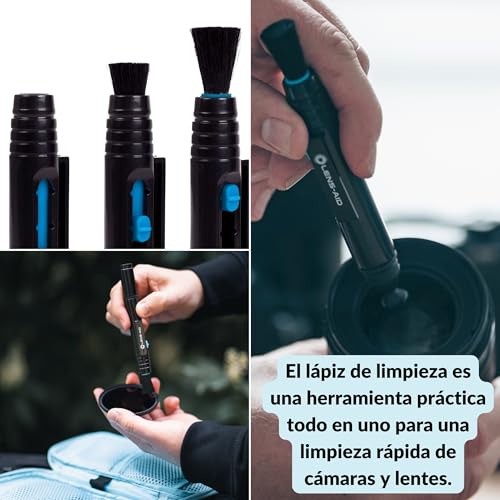 LENS-AID

El lápiz de limpieza es una herramienta práctica todo en uno para una limpieza rápida de cámaras y lentes.