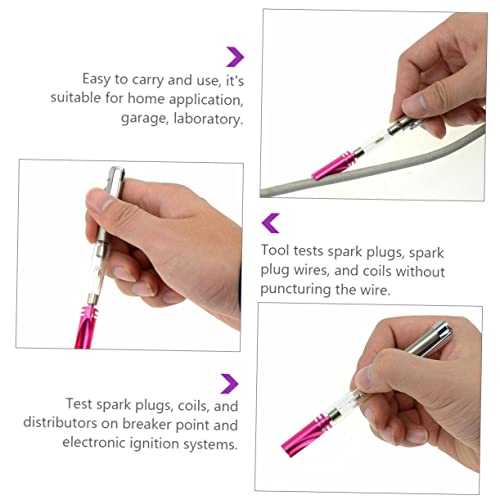 Easy to carry and use, it's suitable for home application, garage, laboratory.

Tool tests spark plugs, spark plug wires, and coils without puncturing the wire.

Test spark plugs, coils, and distributors on breaker point and electronic ignition systems.