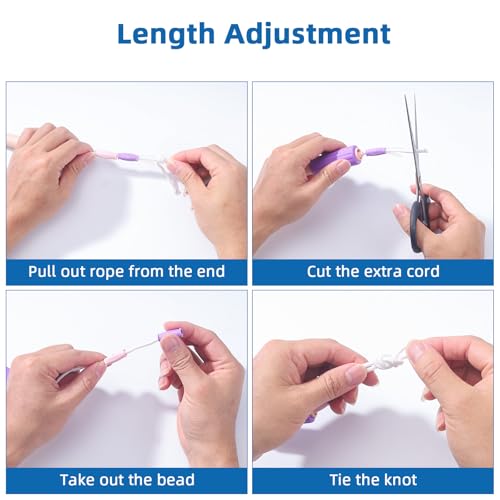 Length Adjustment

Pull out rope from the end

Cut the extra cord

Take out the bead

Tie the knot