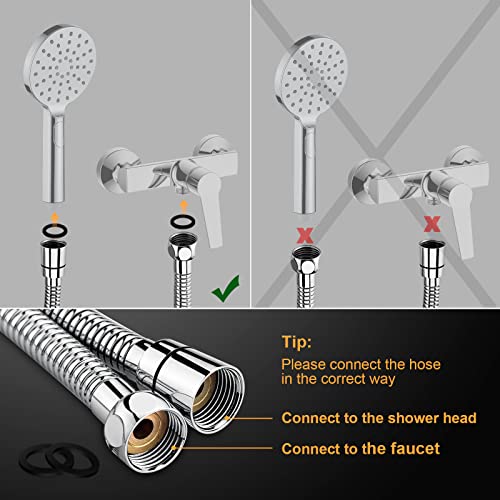 Tip:
Please connect the hose in the correct way

Connect to the shower head

Connect to the faucet