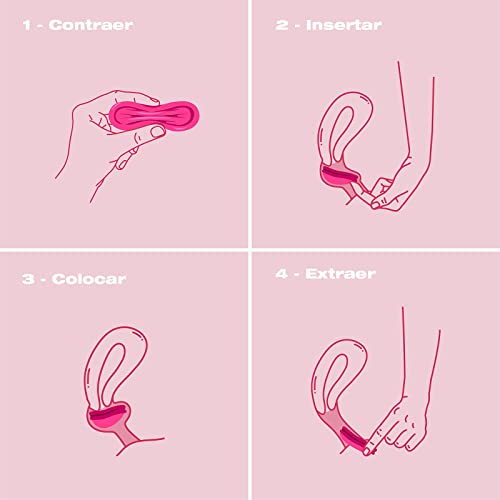 1 - Contraer

2 - Insertar

3 - Colocar

4 - Extraer