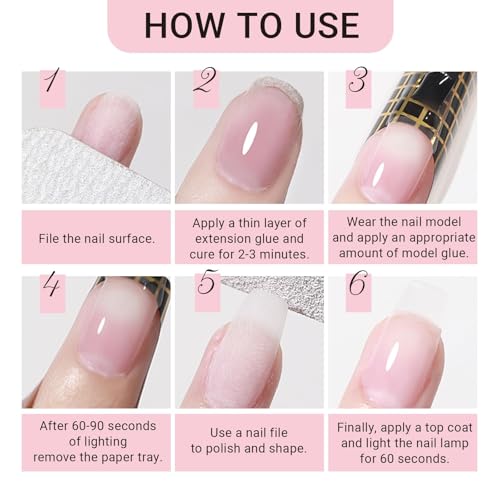 HOW TO USE

1

File the nail surface.

2

Apply a thin layer of extension glue and cure for 2-3 minutes.

3

Wear the nail model and apply an appropriate amount of model glue.

4

After 60-90 seconds of lighting remove the paper tray.

5

Use a nail file to polish and shape.

6

Finally, apply a top coat and light the nail lamp for 60 seconds.