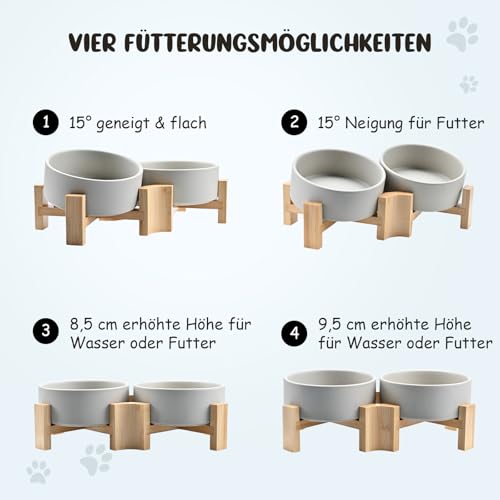 VIER FÜTTERUNGSMÖGLICHKEITEN

1 15° geneigt & flach

2 15° Neigung für Futter

3 8,5 cm erhöhte Höhe für Wasser oder Futter

4 9,5 cm erhöhte Höhe für Wasser oder Futter