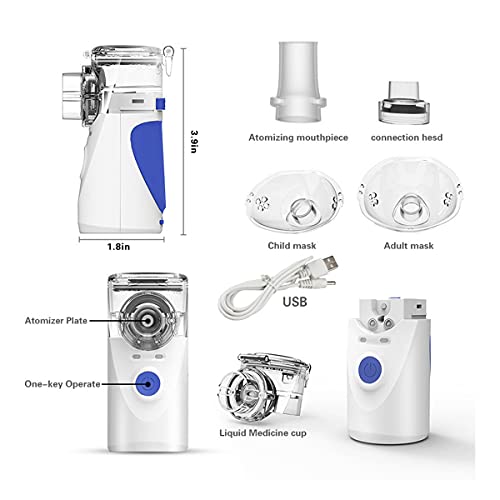 3.9in

1.8in

Atomizing mouthpiece

connection hesd

Child mask

Adult mask

USB

Atomizer Plate

One-key Operate

Liquid Medicine cup