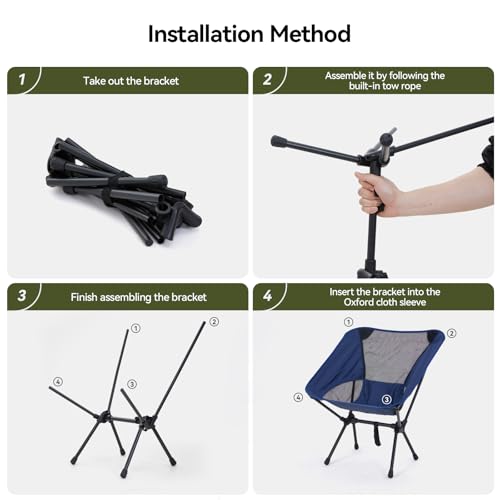 Installation Method

1 Take out the bracket

2 Assemble it by following the built-in tow rope

3 Finish assembling the bracket

① ② ③ ④

4 Insert the bracket into the Oxford cloth sleeve

① ② ③ ④