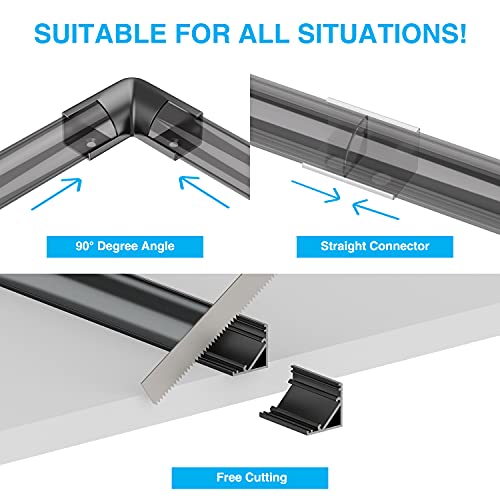 SUITABLE FOR ALL SITUATIONS!

90° Degree Angle

Straight Connector

Free Cutting