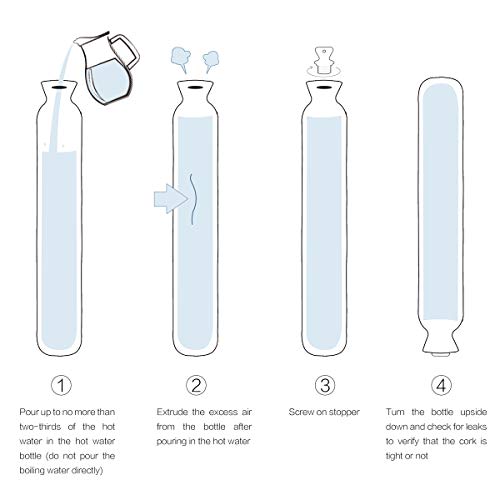 ①

Pour up to no more than two-thirds of the hot water in the hot water bottle (do not pour the boiling water directly)

②

Extrude the excess air from the bottle after pouring in the hot water

③

Screw on stopper

④

Turn the bottle upside down and check for leaks to verify that the cork is tight or not