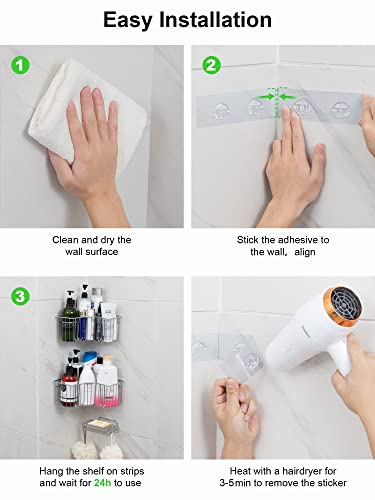 Easy Installation

1

Clean and dry the wall surface

2

Stick the adhesive to the wall, align

3

Hang the shelf on strips and wait for 24h to use

Heat with a hairdryer for 3-5min to remove the sticker