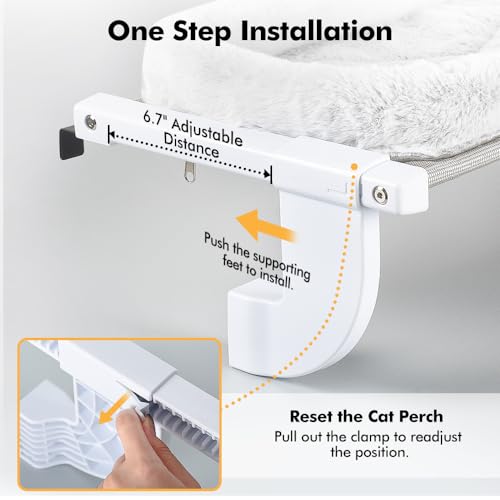 One Step Installation

6.7" Adjustable Distance

Push the supporting feet to install.

Reset the Cat Perch
Pull out the clamp to readjust the position.