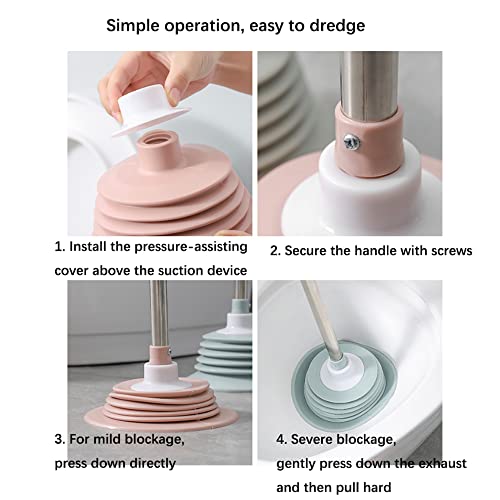 Simple operation, easy to dredge

1. Install the pressure-assisting cover above the suction device

2. Secure the handle with screws

3. For mild blockage, press down directly

4. Severe blockage, gently press down the exhaust and then pull hard