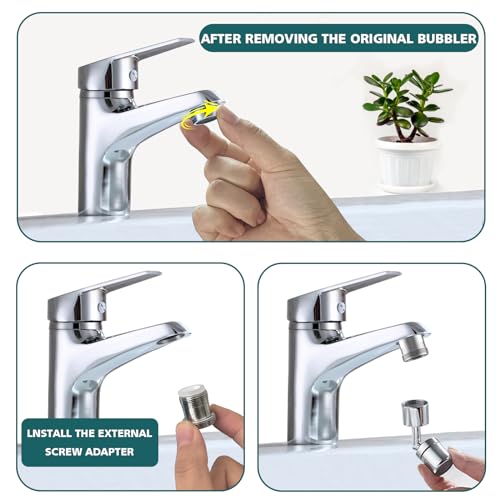 AFTER REMOVING THE ORIGINAL BUBBLER

LNSTALL THE EXTERNAL SCREW ADAPTER