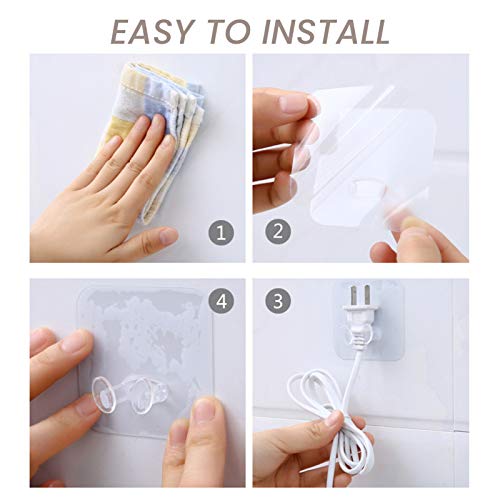 EASY TO INSTALL

1

2

4

3