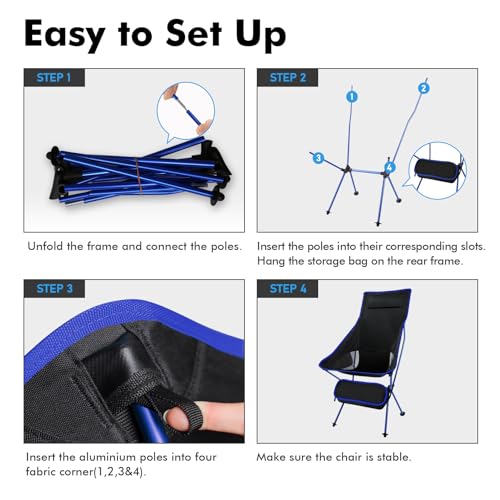 Easy to Set Up

STEP 1

Unfold the frame and connect the poles.

STEP 2

1
2
3
4

Insert the poles into their corresponding slots. Hang the storage bag on the rear frame.

STEP 3

Insert the aluminium poles into four fabric corner(1,2,3&4).

STEP 4

Make sure the chair is stable.