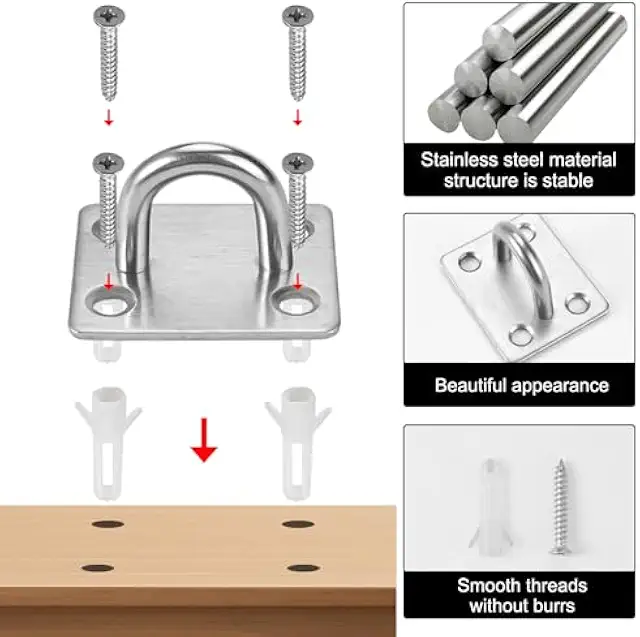 Stainless steel material structure is stable

Beautiful appearance

Smooth threads without burrs