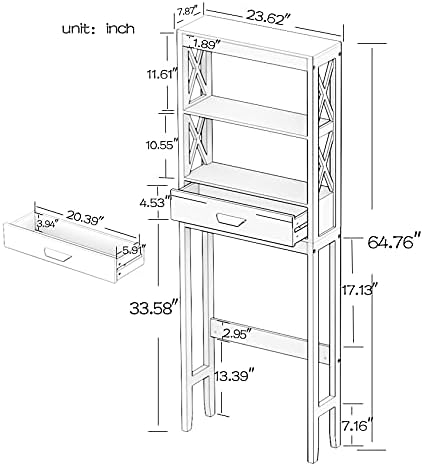 unit: inch

7.87"
23.62"
1.89"
11.61"
10.55"
4.53"
20.39"
3.94"
5.91"
64.76"
17.13"
33.58"
2.95"
13.39"
7.16"