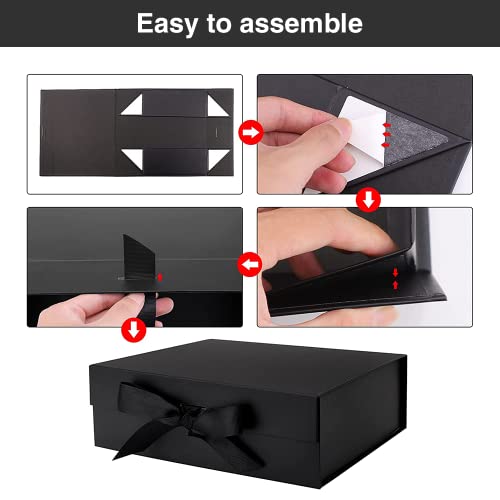 Easy to assemble