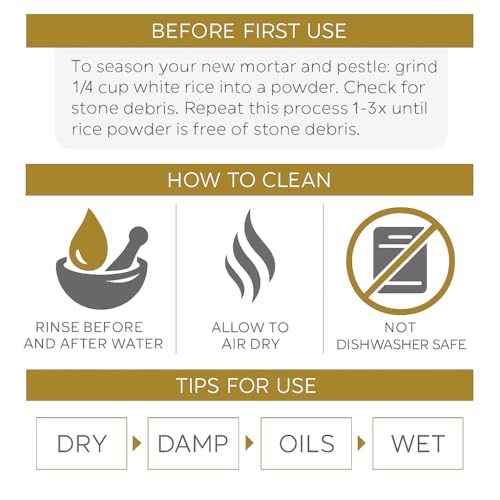 BEFORE FIRST USE

To season your new mortar and pestle: grind 1/4 cup white rice into a powder. Check for stone debris. Repeat this process 1-3x until rice powder is free of stone debris.

HOW TO CLEAN

RINSE BEFORE AND AFTER WATER

ALLOW TO AIR DRY

NOT DISHWASHER SAFE

TIPS FOR USE

DRY

DAMP

OILS

WET