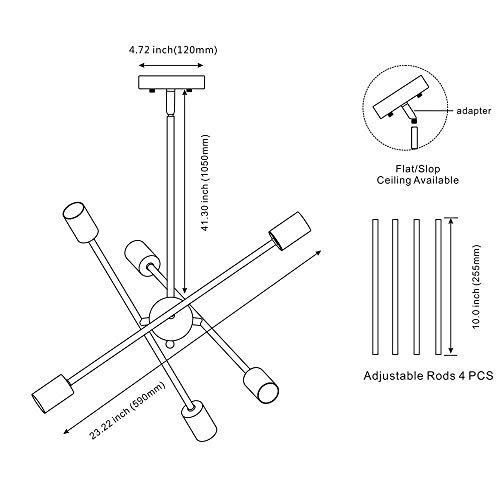 4.72 inch(120mm)

41.30 inch (1050mm)

23.22 inch (590mm)

adapter

Flat/Slop
Ceiling Available

10.0 inch (255mm)

Adjustable Rods 4 PCS