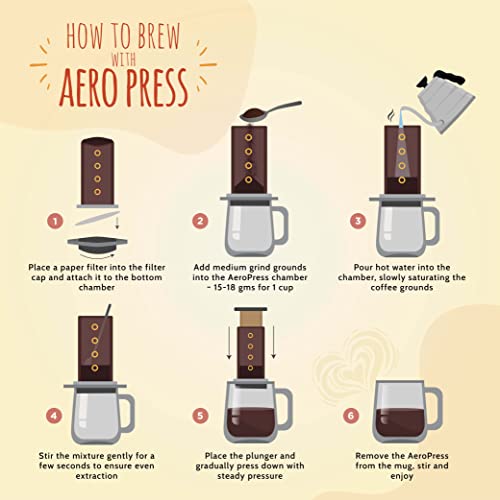 HOW TO BREW
WITH
AERO PRESS

1

Place a paper filter into the filter cap and attach it to the bottom chamber

2

Add medium grind grounds into the AeroPress chamber - 15-18 gms for 1 cup

3

Pour hot water into the chamber, slowly saturating the coffee grounds

4

Stir the mixture gently for a few seconds to ensure even extraction

5

Place the plunger and gradually press down with steady pressure

6

Remove the AeroPress from the mug, stir and enjoy