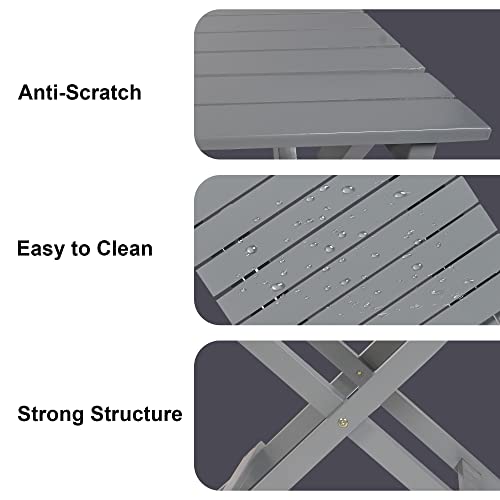 Anti-Scratch

Easy to Clean

Strong Structure