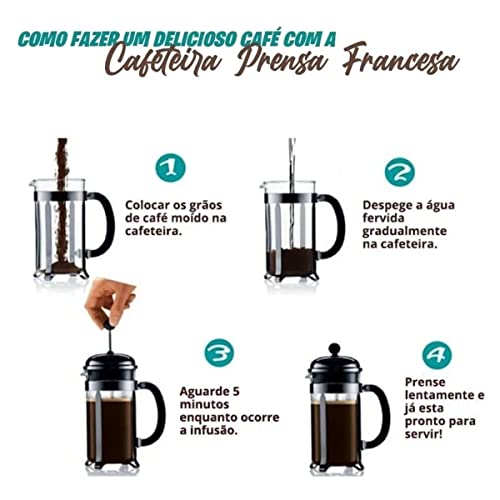 COMO FAZER UM DELICIOSO CAFÉ COM A
Cafeteira Prensa Francesa

1
Colocar os grãos de café moído na cafeteira.

2
Despege a água fervida gradualmente na cafeteira.

3
Aguarde 5 minutos enquanto ocorre a infusão.

4
Prense lentamente e já esta pronto para servir!