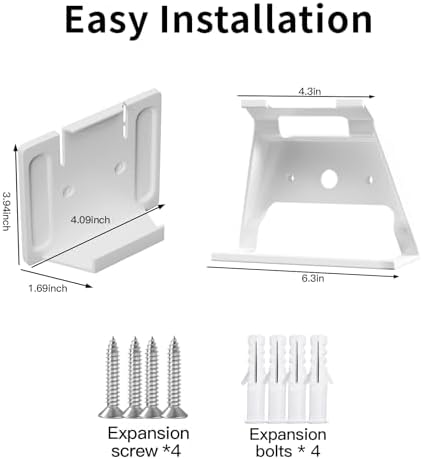 Easy Installation

3.94inch

4.09inch

1.69inch

4.3in

6.3in

Expansion screw *4

Expansion bolts * 4