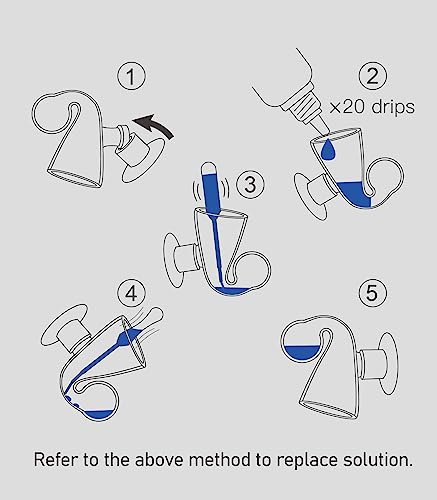 1

2
×20 drips

3

4

5

Refer to the above method to replace solution.