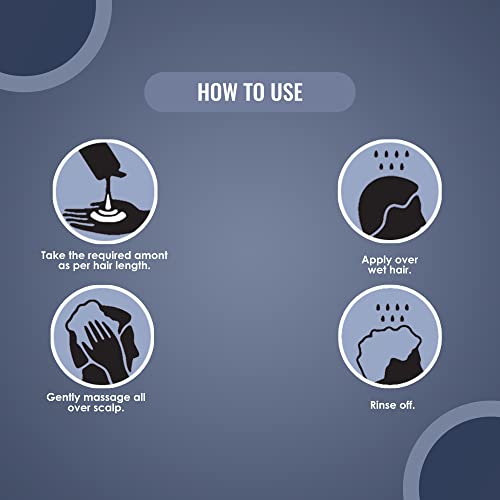 HOW TO USE

Take the required amont as per hair length.

Apply over wet hair.

Gently massage all over scalp.

Rinse off.