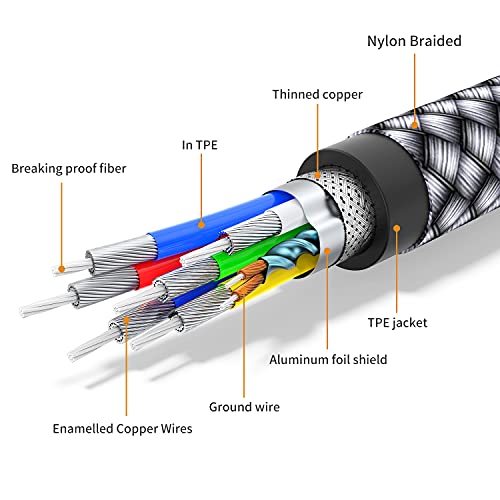 Nylon Braided

Thinned copper

In TPE

Breaking proof fiber

TPE jacket

Aluminum foil shield

Ground wire

Enamelled Copper Wires