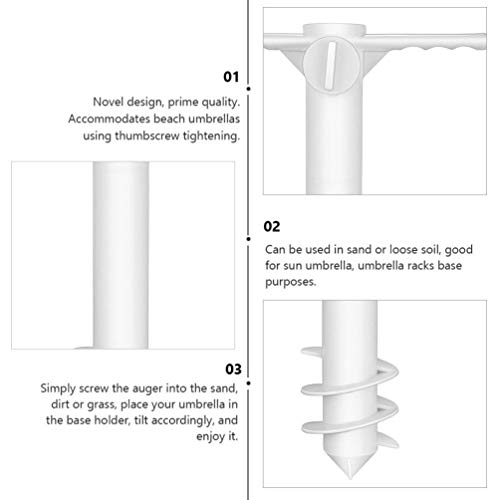 01

Novel design, prime quality. Accommodates beach umbrellas using thumbscrew tightening.

02

Can be used in sand or loose soil, good for sun umbrella, umbrella racks base purposes.

03

Simply screw the auger into the sand, dirt or grass, place your umbrella in the base holder, tilt accordingly, and enjoy it.