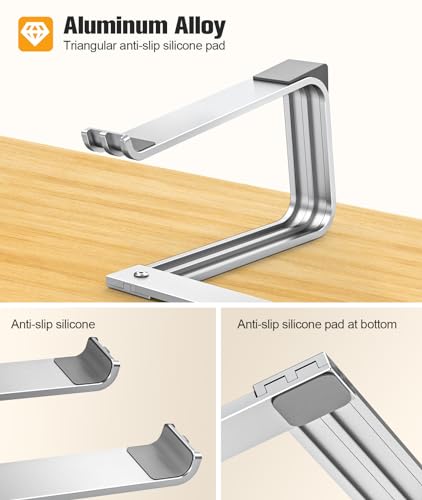 Aluminum Alloy
Triangular anti-slip silicone pad

Anti-slip silicone

Anti-slip silicone pad at bottom