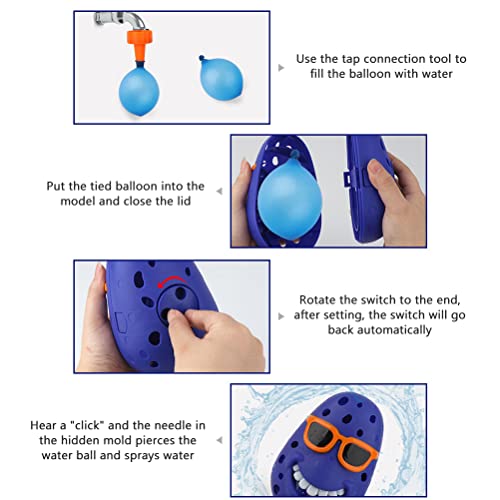 Use the tap connection tool to fill the balloon with water

Put the tied balloon into the model and close the lid

Rotate the switch to the end, after setting, the switch will go back automatically

Hear a "click" and the needle in the hidden mold pierces the water ball and sprays water