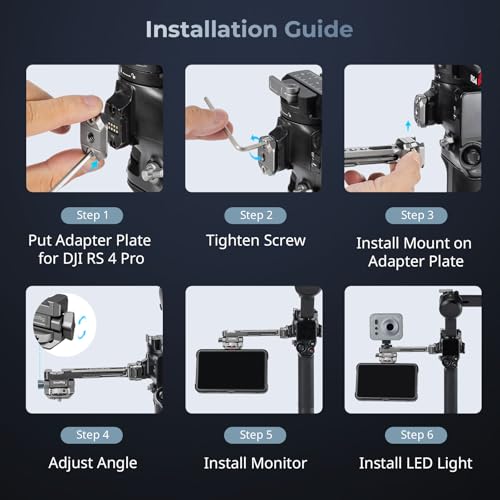 Installation Guide

Step 1
Put Adapter Plate for DJI RS 4 Pro

Step 2
Tighten Screw

Step 3
Install Mount on Adapter Plate

Step 4
Adjust Angle

Step 5
Install Monitor

Step 6
Install LED Light