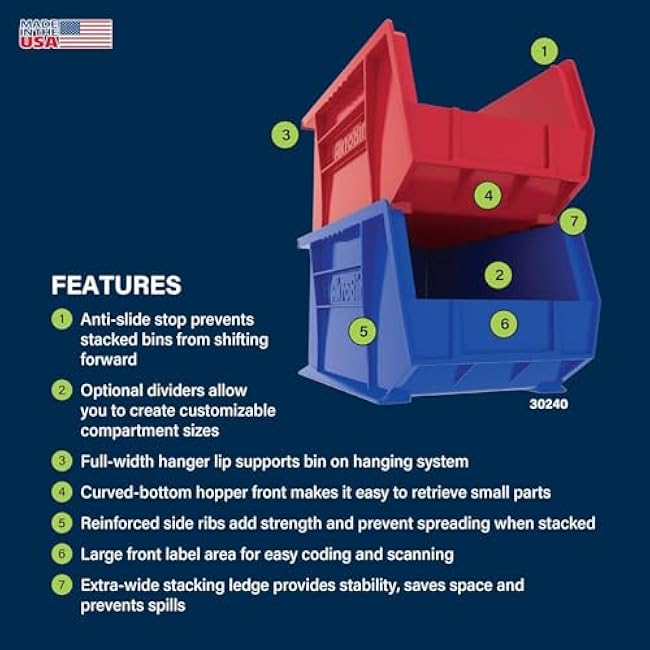 MADE IN THE USA

1

3

4

7

2

5

6

30240

FEATURES

1 Anti-slide stop prevents stacked bins from shifting forward

2 Optional dividers allow you to create customizable compartment sizes

3 Full-width hanger lip supports bin on hanging system

4 Curved-bottom hopper front makes it easy to retrieve small parts

5 Reinforced side ribs add strength and prevent spreading when stacked

6 Large front label area for easy coding and scanning

7 Extra-wide stacking ledge provides stability, saves space and prevents spills