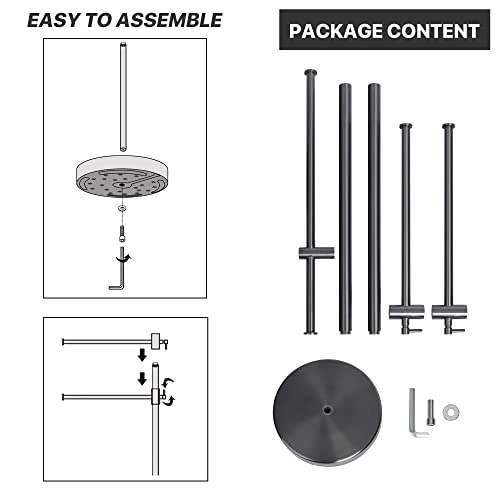 EASY TO ASSEMBLE

PACKAGE CONTENT