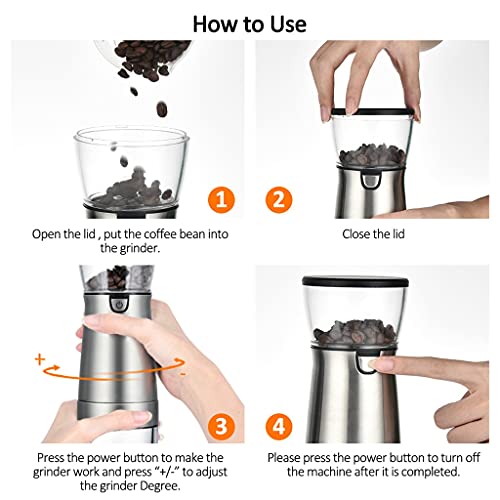 How to Use

1

Open the lid , put the coffee bean into the grinder.

2

Close the lid

+

-

3

Press the power button to make the grinder work and press "+/-" to adjust the grinder Degree.

4

Please press the power button to turn off the machine after it is completed.