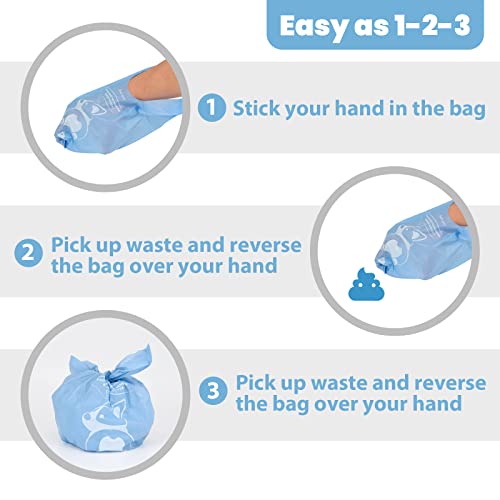 Easy as 1-2-3

1 Stick your hand in the bag

2 Pick up waste and reverse the bag over your hand

3 Pick up waste and reverse the bag over your hand