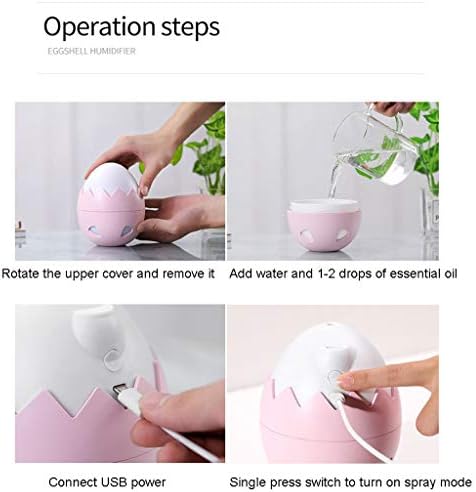 Operation steps

EGGSHELL HUMIDIFIER

Rotate the upper cover and remove it

Add water and 1-2 drops of essential oil

Connect USB power

Single press switch to turn on spray mode