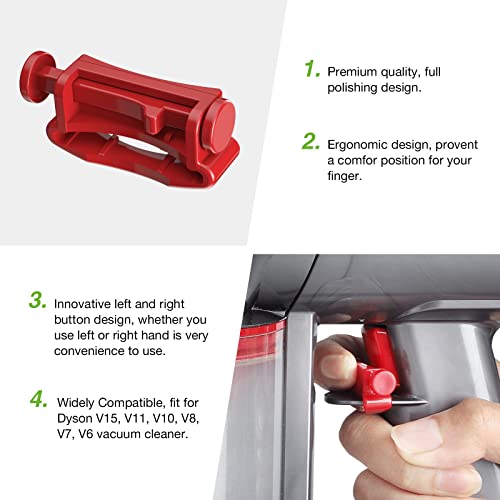 1. Premium quality, full polishing design.

2. Ergonomic design, provent a comfor position for your finger.

3. Innovative left and right button design, whether you use left or right hand is very convenience to use.

4. Widely Compatible, fit for Dyson V15, V11, V10, V8, V7, V6 vacuum cleaner.