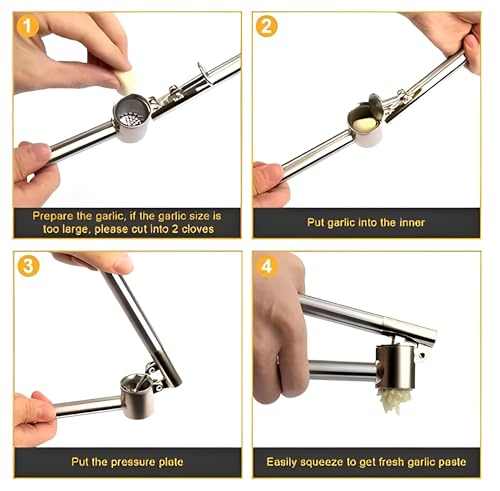 1

Prepare the garlic, if the garlic size is too large, please cut into 2 cloves

2

Put garlic into the inner

3

Put the pressure plate

4

Easily squeeze to get fresh garlic paste